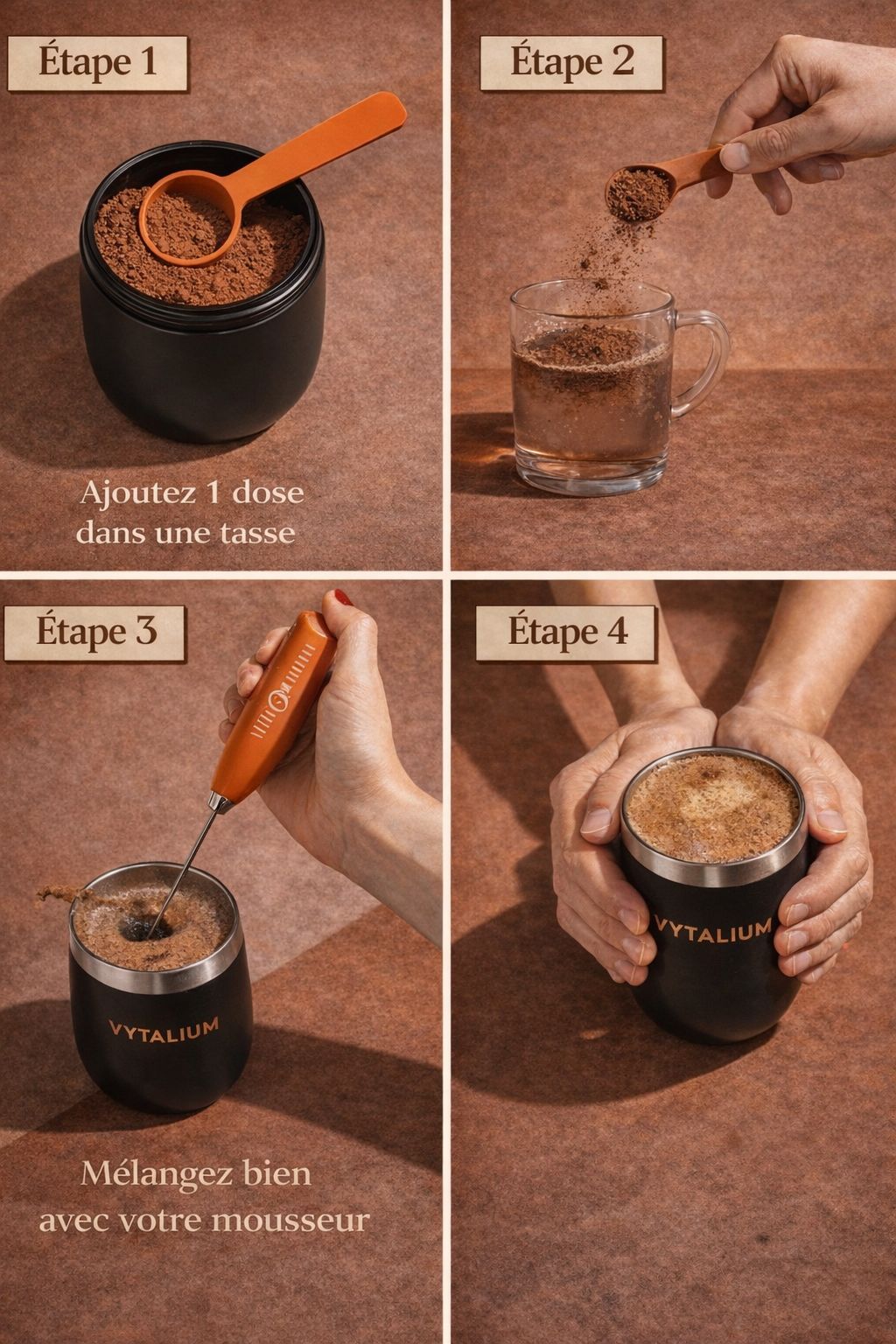 Étape 1

Ajoutez 1 dose dans une tasse

Étape 2

Étape 3

VYTALIUM

Mélangez bien avec votre mousseur

Étape 4

VYTALIUM